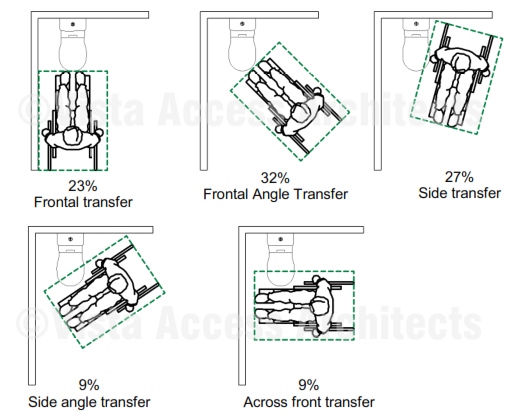 ©Vista Access Architects

23%
Frontal transfer

32%
Frontal Angle Transfer

27%
Side transfer

©Vista Access Architects

9%
Side angle transfer

9%
Across front transfer